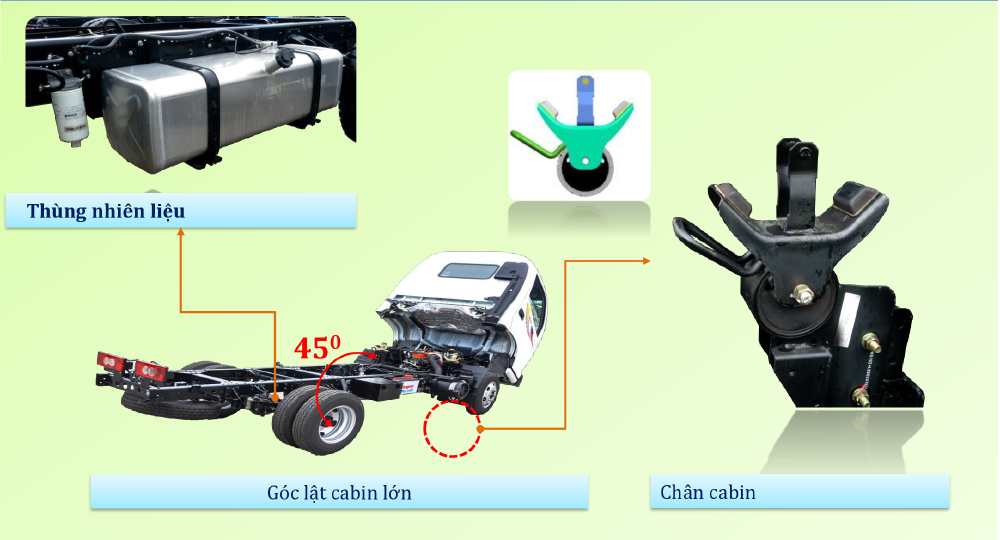 Thùng nhiên liệu

$45^0$

Góc lật cabin lớn

Chân cabin